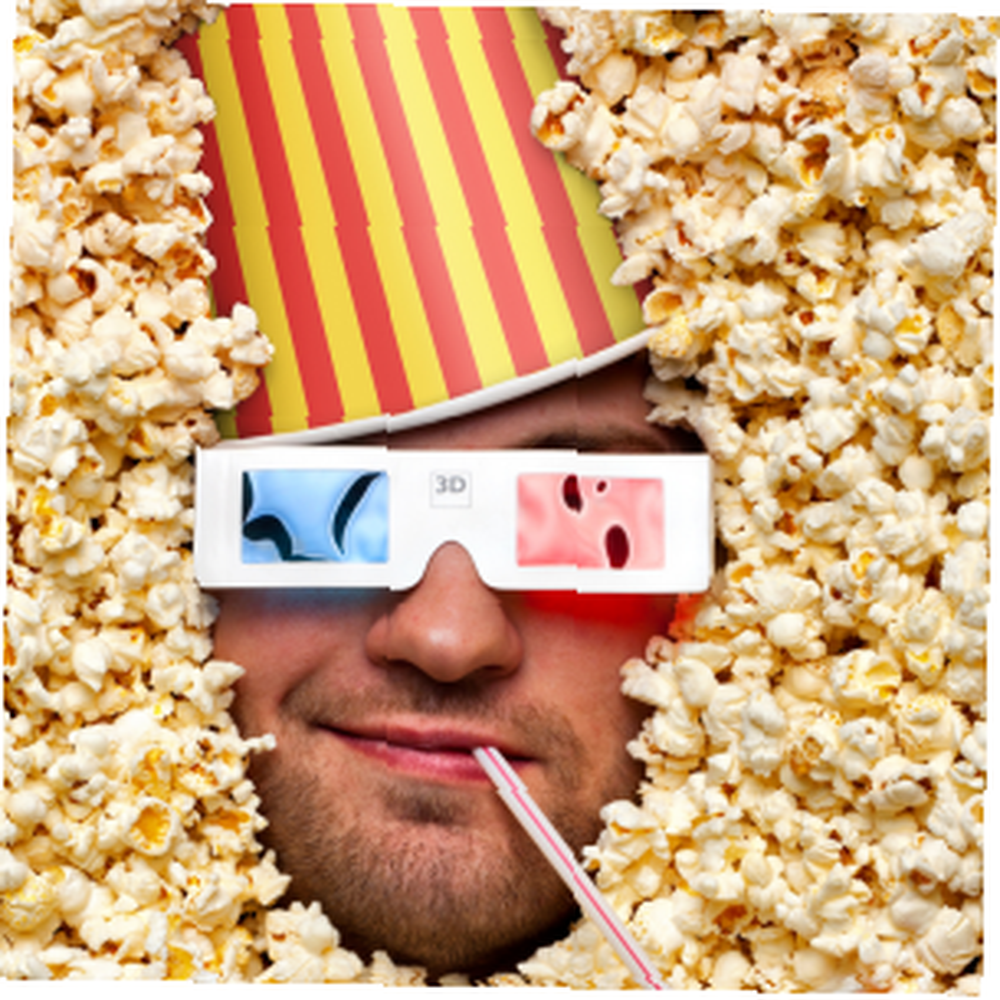 3D